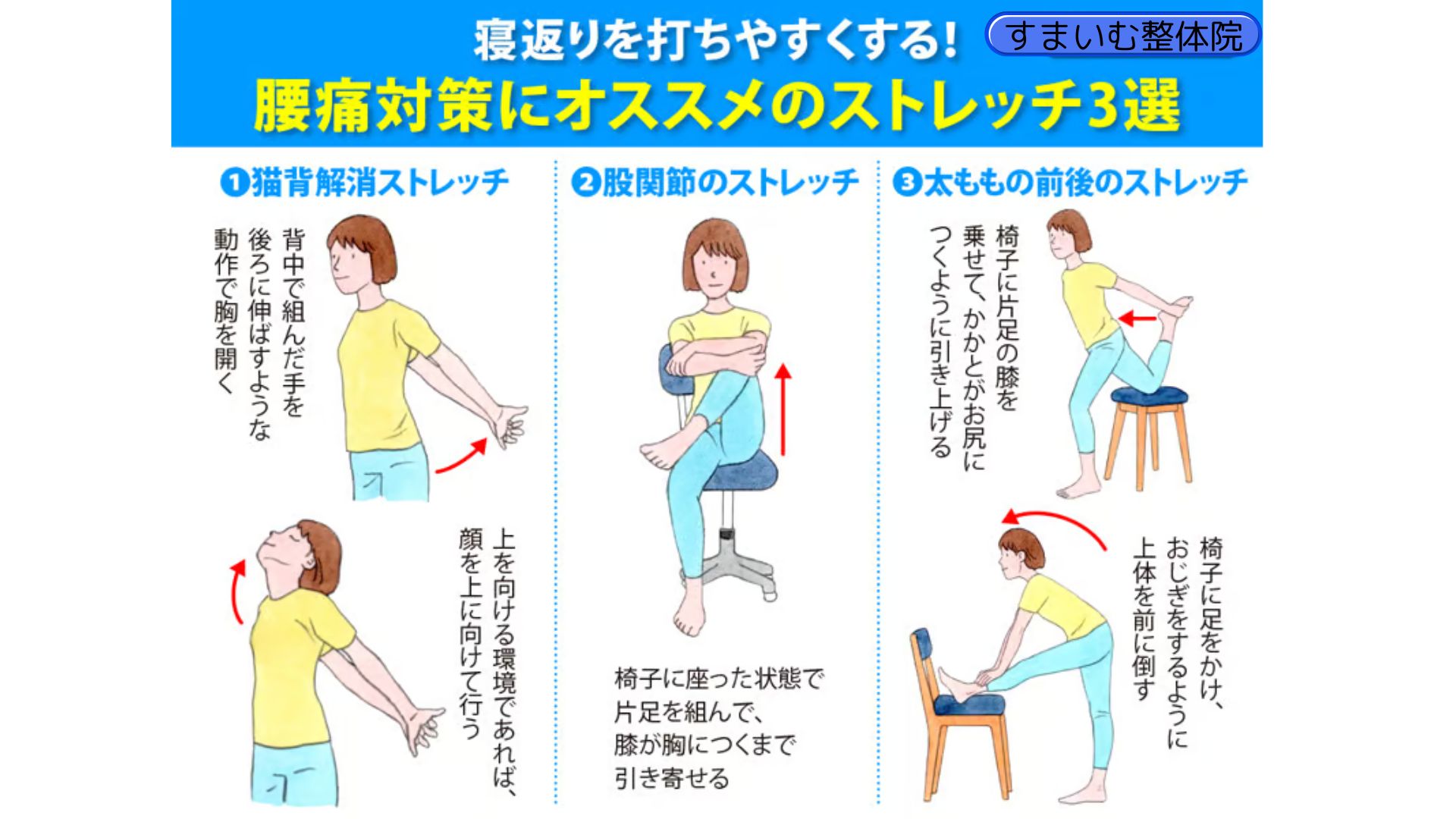 寝返りを打ちやすくする!
すまいむ整体院
腰痛対策にオススメのストレッチ3選

❶猫背解消ストレッチ

背中で組んだ手を後ろに伸ばすような動作で胸を開く

上を向ける環境であれば、顔を上に向けて行う

❷股関節のストレッチ

椅子に座った状態で片足を組んで、膝が胸につくまで引き寄せる

❸太ももの前後のストレッチ

椅子に片足の膝を乗せて、かかとがお尻につくように引き上げる

椅子に足をかけ、おじぎをするように上体を前に倒す