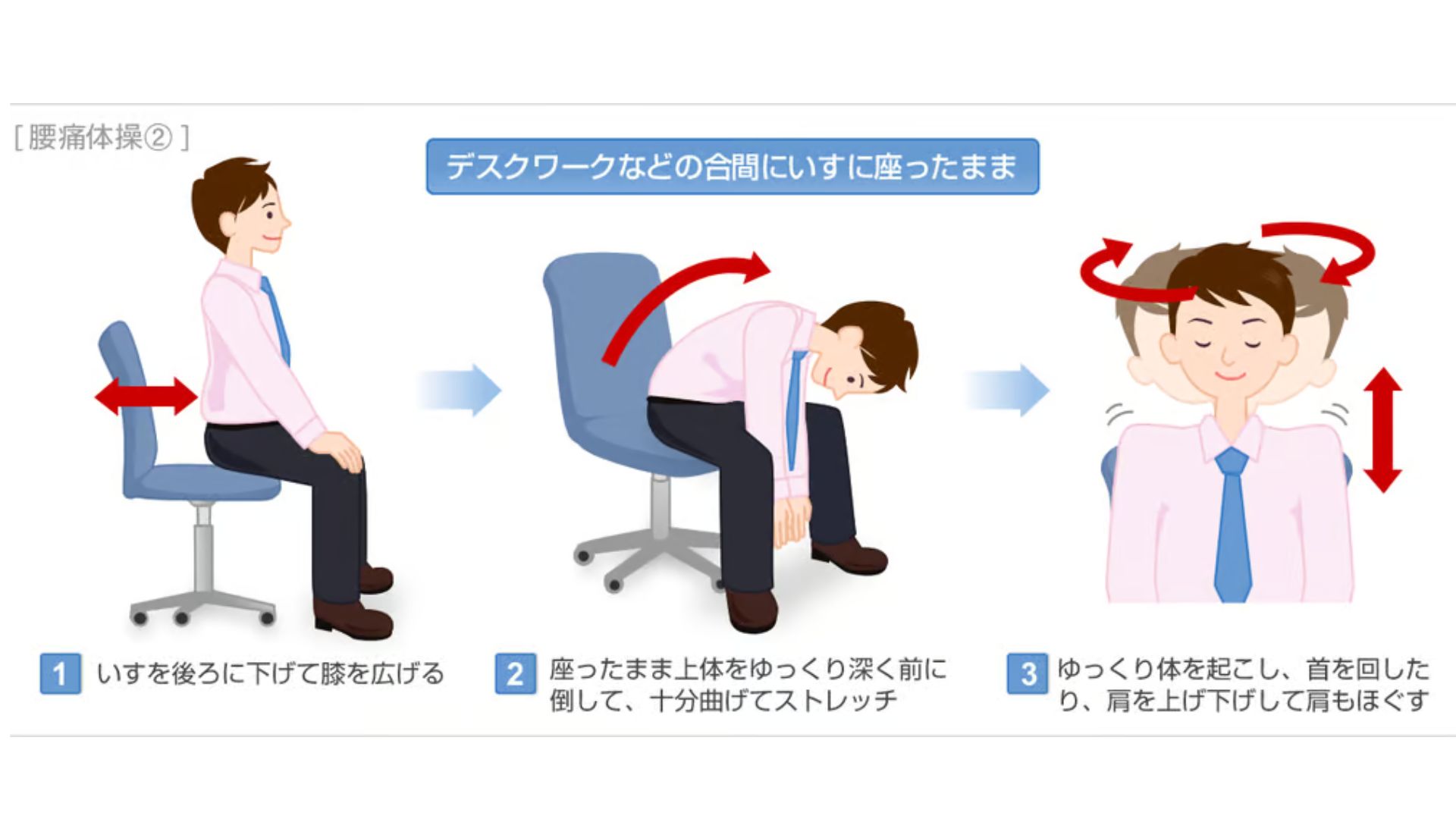 [ 腰痛体操② ]

デスクワークなどの合間にいすに座ったまま

1 いすを後ろに下げて膝を広げる

2 座ったまま上体をゆっくり深く前に倒して、十分曲げてストレッチ

3 ゆっくり体を起こし、首を回したり、肩を上げ下げして肩もほぐす